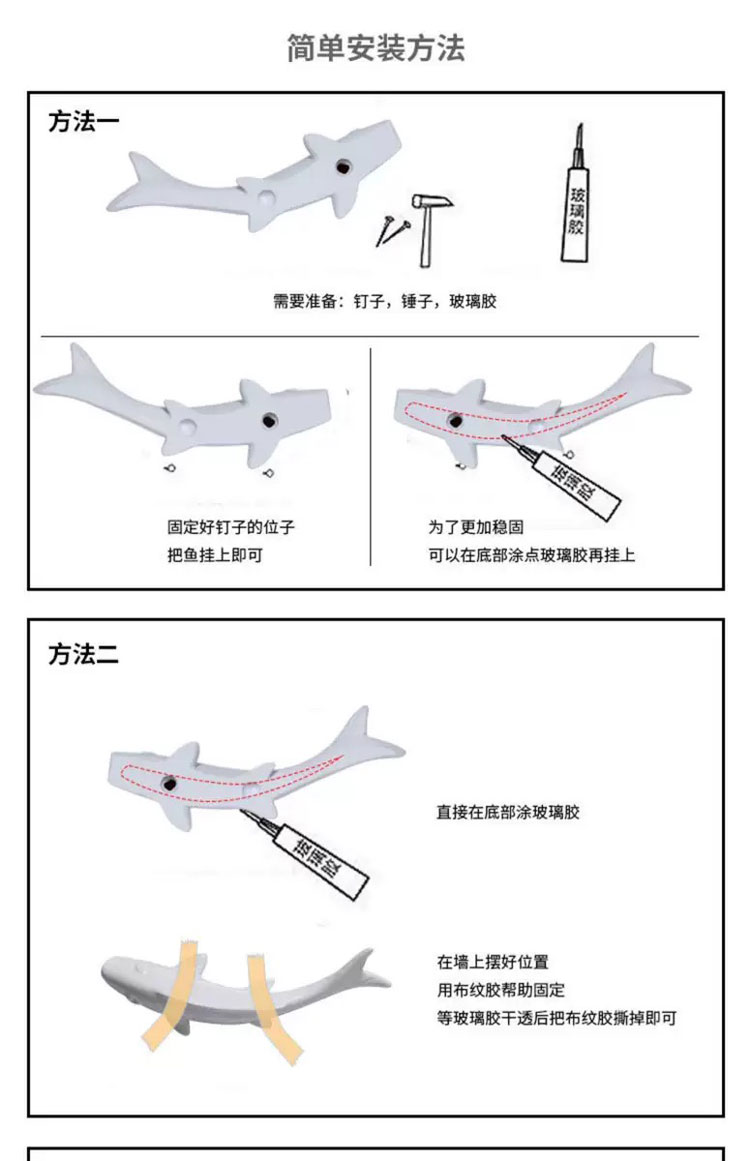 简单安装方法

方法一

玻璃胶

需要准备：钉子，锤子，玻璃胶

固定好钉子的位子
把鱼挂上即可

玻璃胶

为了更加稳固
可以在底部涂点玻璃胶再挂上

方法二

玻璃胶

直接在底部涂玻璃胶

在墙上摆好位置
用布纹胶帮助固定
等玻璃胶干透后把布纹胶撕掉即可